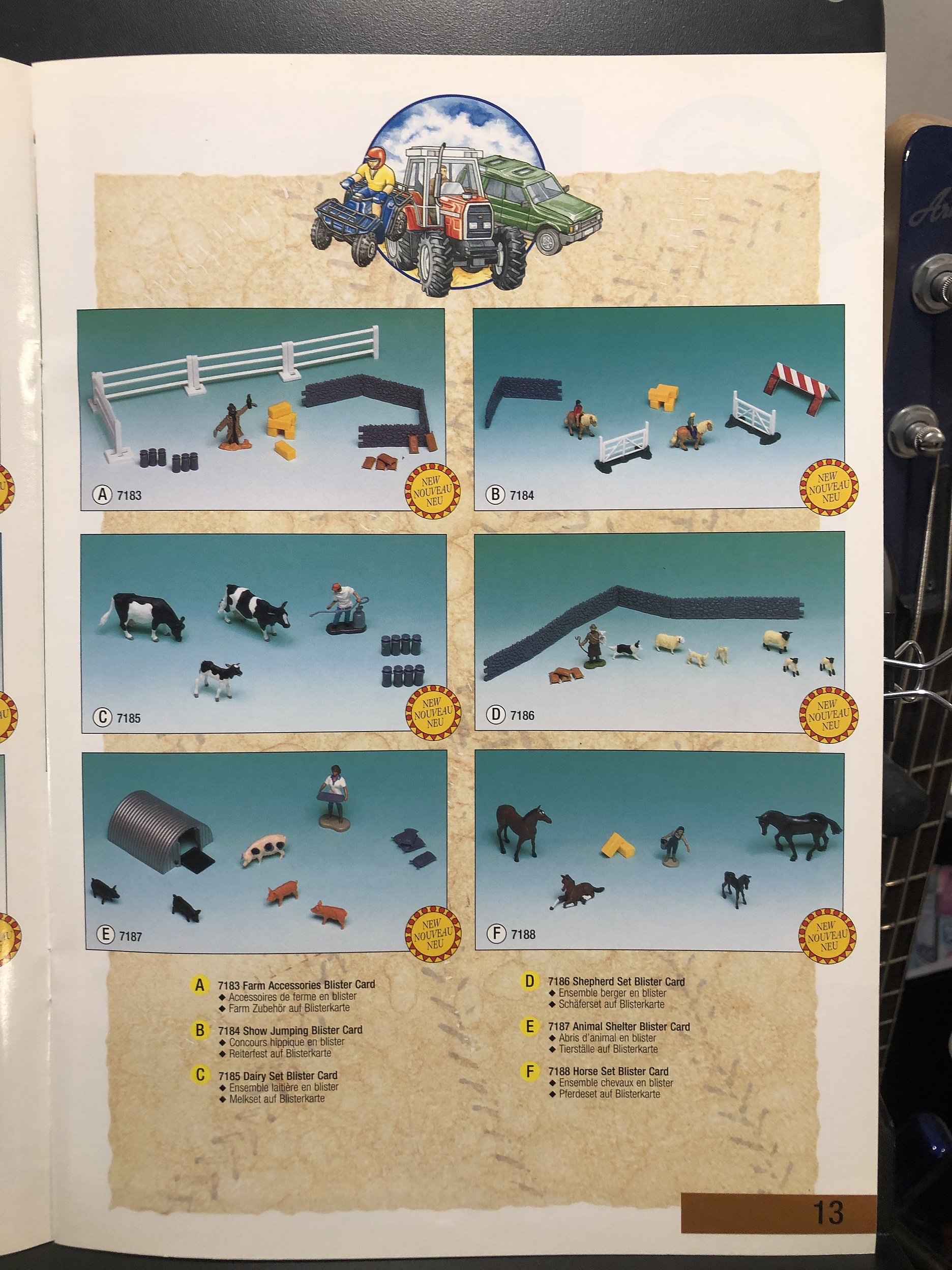 A 7183

NEW NOUVEAU NEU

B 7184

NEW NOUVEAU NEU

C 7185

NEW NOUVEAU NEU

D 7186

NEW NOUVEAU NEU

E 7187

NEW NOUVEAU NEU

F 7188

NEW NOUVEAU NEU

A 7183 Farm Accessories Blister Card
◆ Accessoires de ferme en blister
◆ Farm Zubehör auf Blisterkarte

B 7184 Show Jumping Blister Card
◆ Concours hippique en blister
◆ Reiterfest auf Blisterkarte

C 7185 Dairy Set Blister Card
◆ Ensemble laitière en blister
◆ Melkset auf Blisterkarte

D 7186 Shepherd Set Blister Card
◆ Ensemble berger en blister
◆ Schäferset auf Blisterkarte

E 7187 Animal Shelter Blister Card
◆ Abris d'animal en blister
◆ Tierställe auf Blisterkarte

F 7188 Horse Set Blister Card
◆ Ensemble chevaux en blister
◆ Pferdeset auf Blisterkarte

13